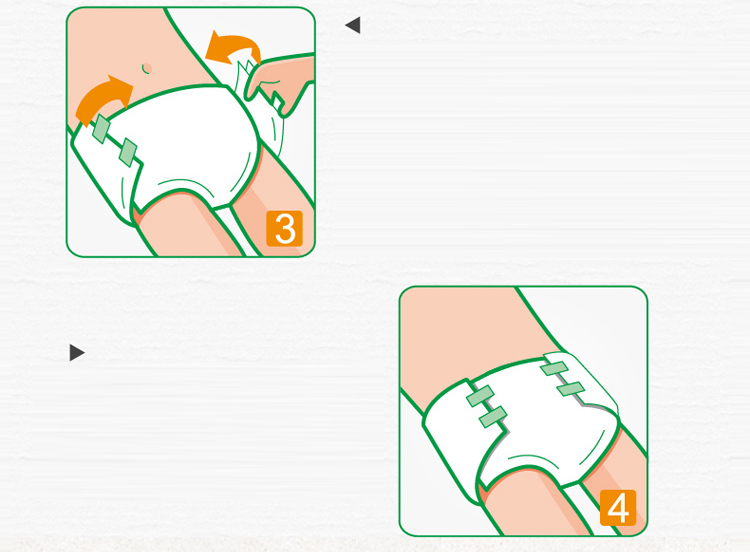 3

4