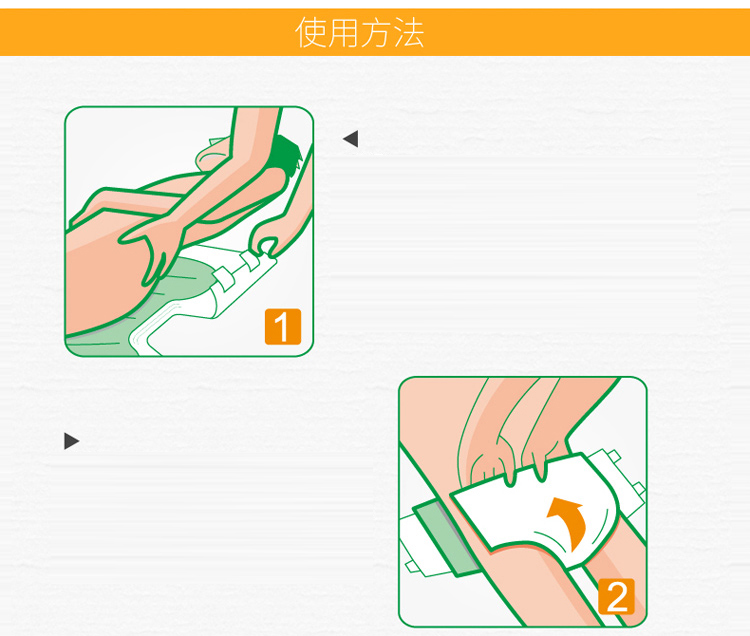 使用方法

1

2