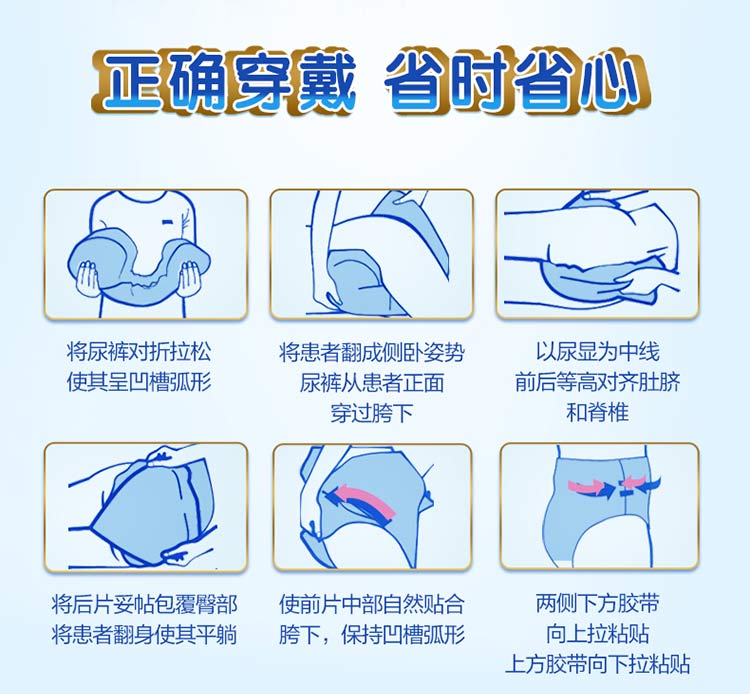 正确穿戴 省时省心

将尿裤对折拉松
使其呈凹槽弧形

将患者翻成侧卧姿势
尿裤从患者正面
穿过胯下

以尿显为中线
前后等高对齐肚脐
和脊椎

将后片妥帖包覆臀部
将患者翻身使其平躺

使前片中部自然贴合
胯下，保持凹槽弧形

两侧下方胶带
向上拉粘贴
上方胶带向下拉粘贴