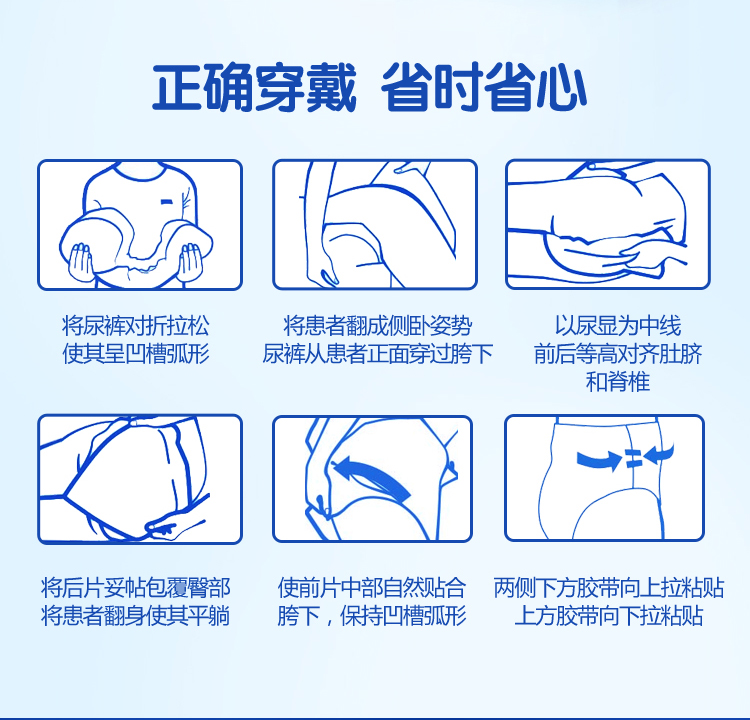 正确穿戴 省时省心

将尿裤对折拉松
使其呈凹槽弧形

将患者翻成侧卧姿势
尿裤从患者正面穿过胯下

以尿显为中线
前后等高对齐肚脐
和脊椎

将后片妥帖包覆臀部
将患者翻身使其平躺

使前片中部自然贴合
胯下，保持凹槽弧形

两侧下方胶带向上拉粘贴
上方胶带向下拉粘贴