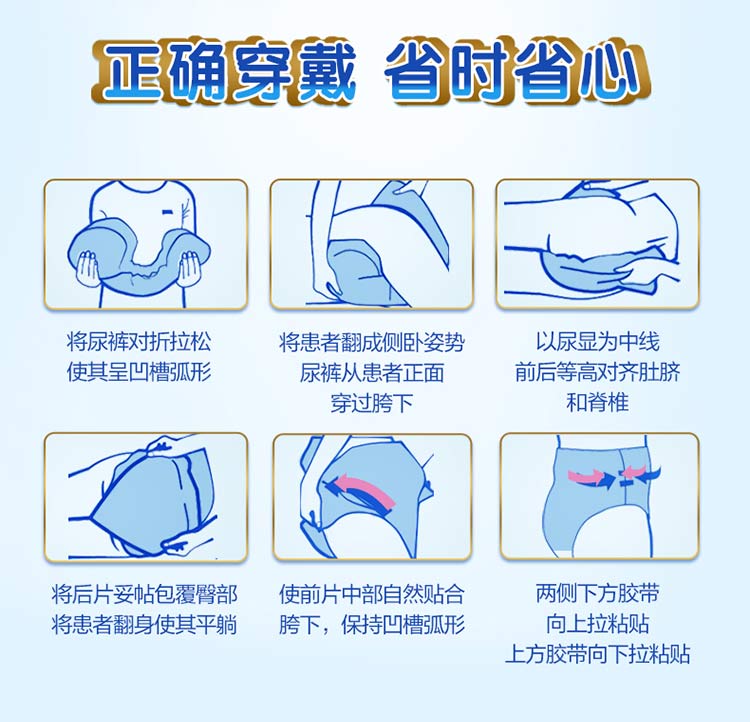 正确穿戴 省时省心

将尿裤对折拉松
使其呈凹槽弧形

将患者翻成侧卧姿势
尿裤从患者正面
穿过胯下

以尿显为中线
前后等高对齐肚脐
和脊椎

将后片妥帖包覆臀部
将患者翻身使其平躺

使前片中部自然贴合
胯下，保持凹槽弧形

两侧下方胶带
向上拉粘贴
上方胶带向下拉粘贴