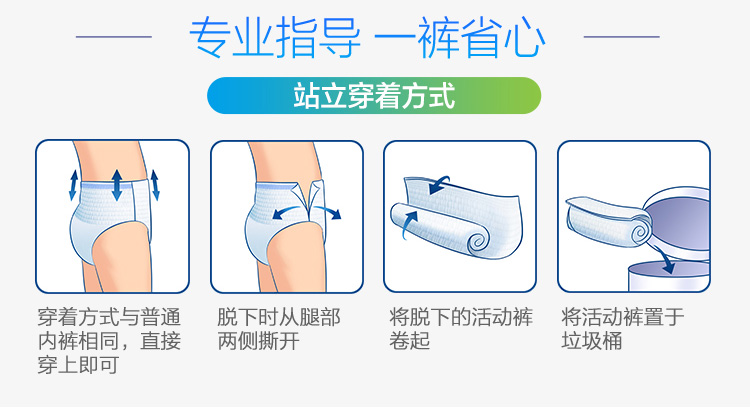 专业指导 一裤省心

站立穿着方式

穿着方式与普通内裤相同，直接穿上即可

脱下时从腿部两侧撕开

将脱下的活动裤卷起

将活动裤置于垃圾桶