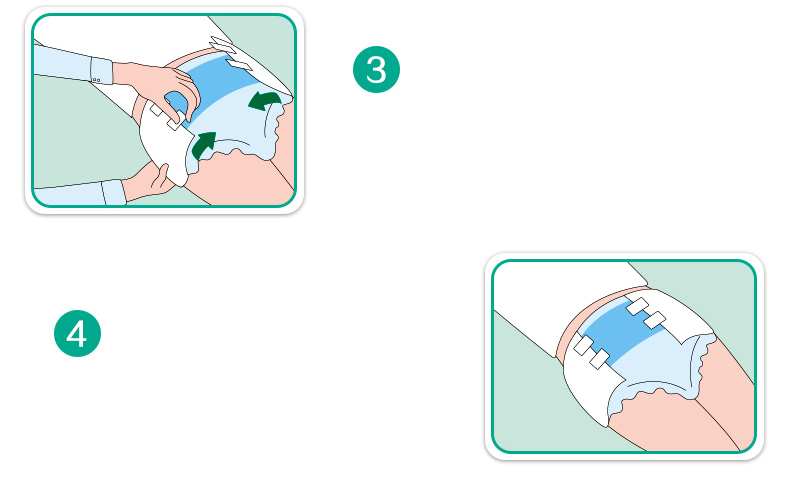 3

4