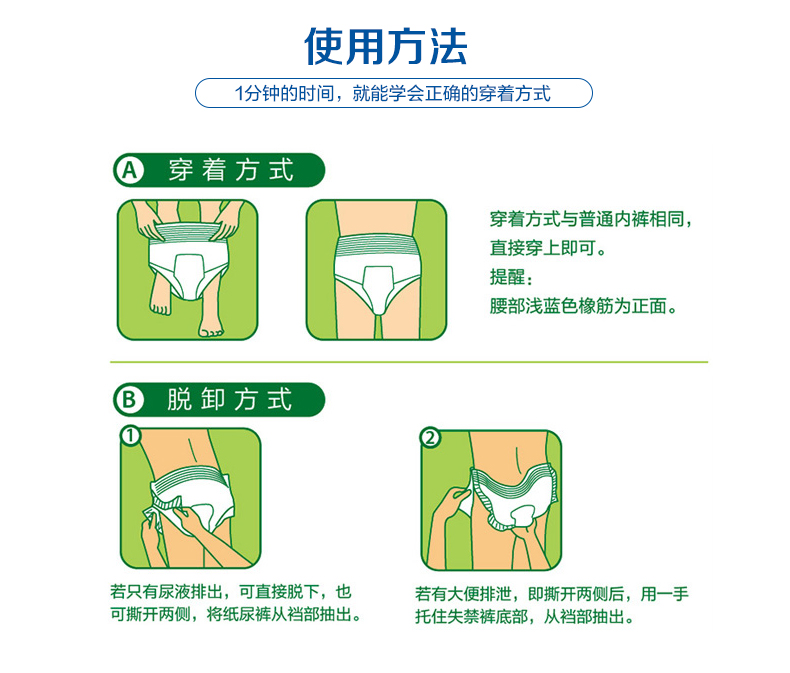 使用方法

1分钟的时间，就能学会正确的穿着方式

A 穿着方式

穿着方式与普通内裤相同，直接穿上即可。
提醒：
腰部浅蓝色橡筋为正面。

B 脱卸方式

1

若只有尿液排出，可直接脱下，也可撕开两侧，将纸尿裤从裆部抽出。

2

若有大便排泄，即撕开两侧后，用一手托住失禁裤底部，从裆部抽出。