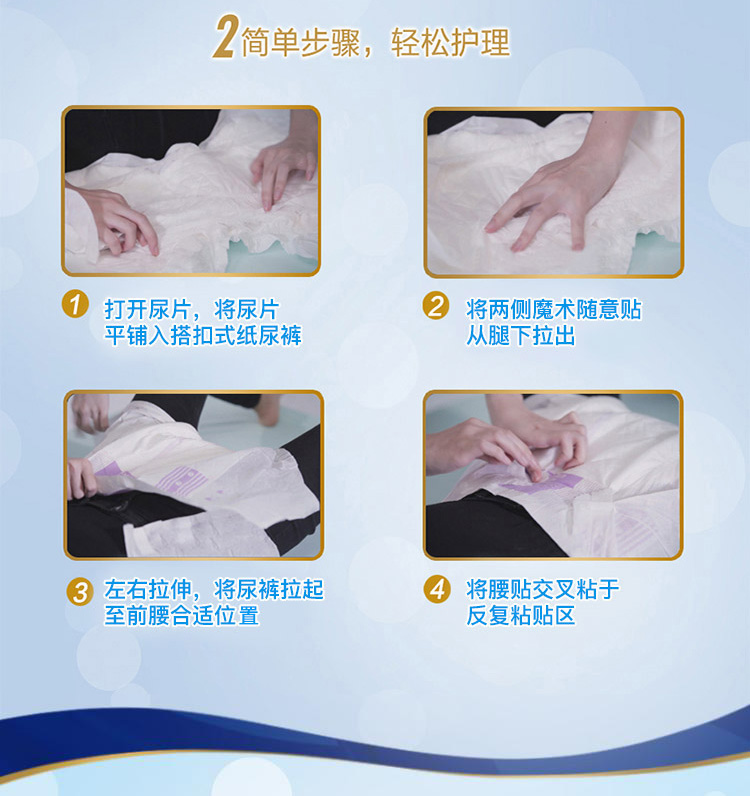 2简单步骤，轻松护理

1 打开尿片，将尿片平铺入搭扣式纸尿裤

2 将两侧魔术随意贴从腿下拉出

3 左右拉伸，将尿裤拉起至前腰合适位置

4 将腰贴交叉粘于反复粘贴区