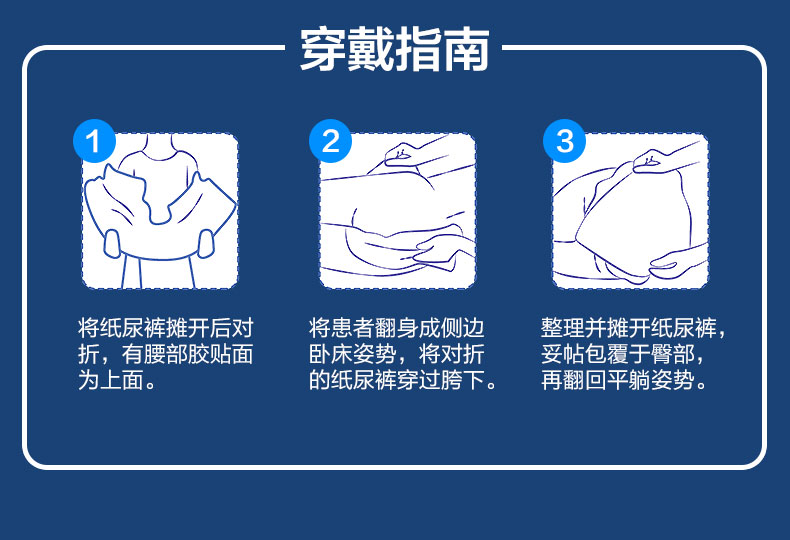 穿戴指南

1

将纸尿裤摊开后对折，有腰部胶贴面为上面。

2

将患者翻身成侧边卧床姿势，将对折的纸尿裤穿过胯下。

3

整理并摊开纸尿裤，妥帖包覆于臀部，再翻回平躺姿势。