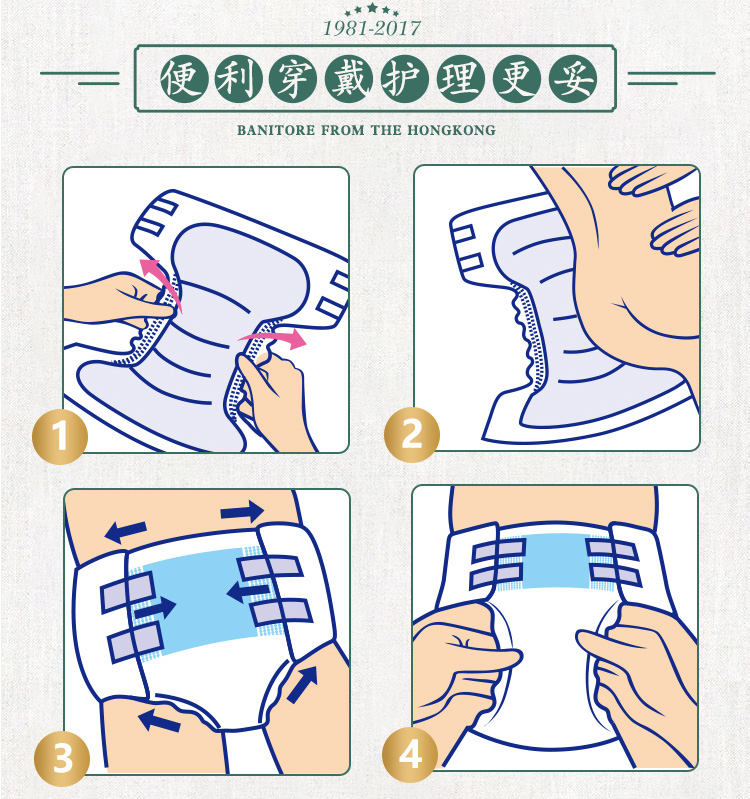 1981-2017

便利穿戴护理更妥

BANITORE FROM THE HONGKONG

1

2

3

4