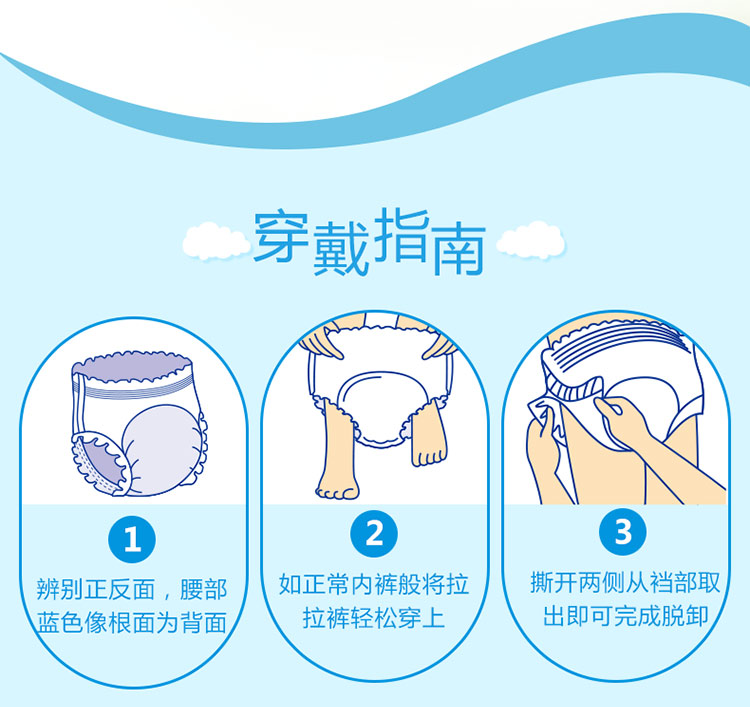 穿戴指南

1
辨别正反面，腰部蓝色像根面为背面

2
如正常内裤般将拉拉裤轻松穿上

3
撕开两侧从裆部取出即可完成脱卸