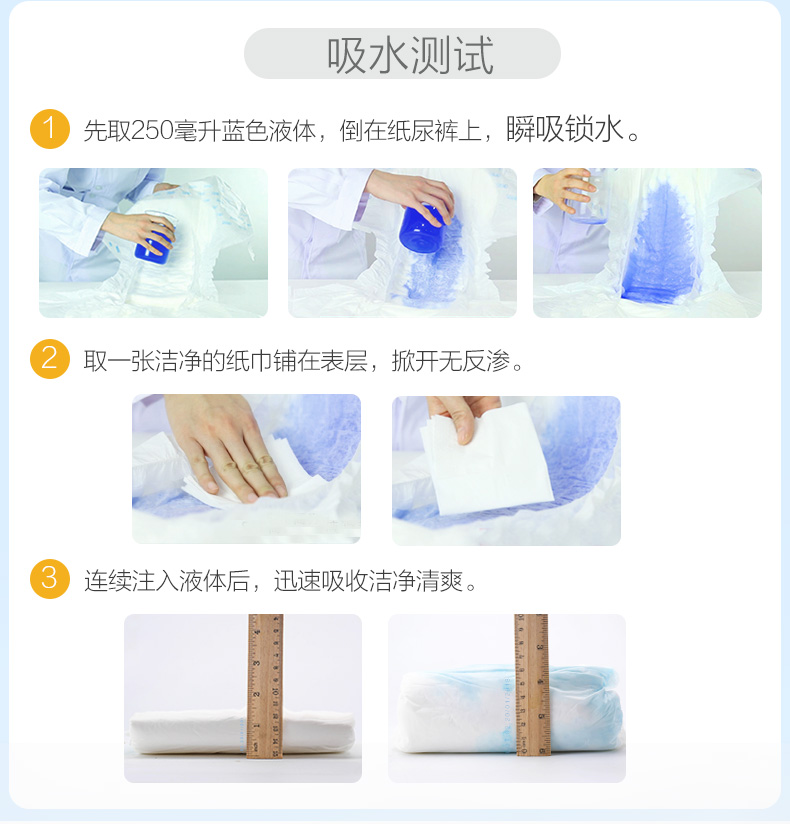 吸水测试

1 先取250毫升蓝色液体，倒在纸尿裤上，瞬吸锁水。

2 取一张洁净的纸巾铺在表层，掀开无反渗。

3 连续注入液体后，迅速吸收洁净清爽。