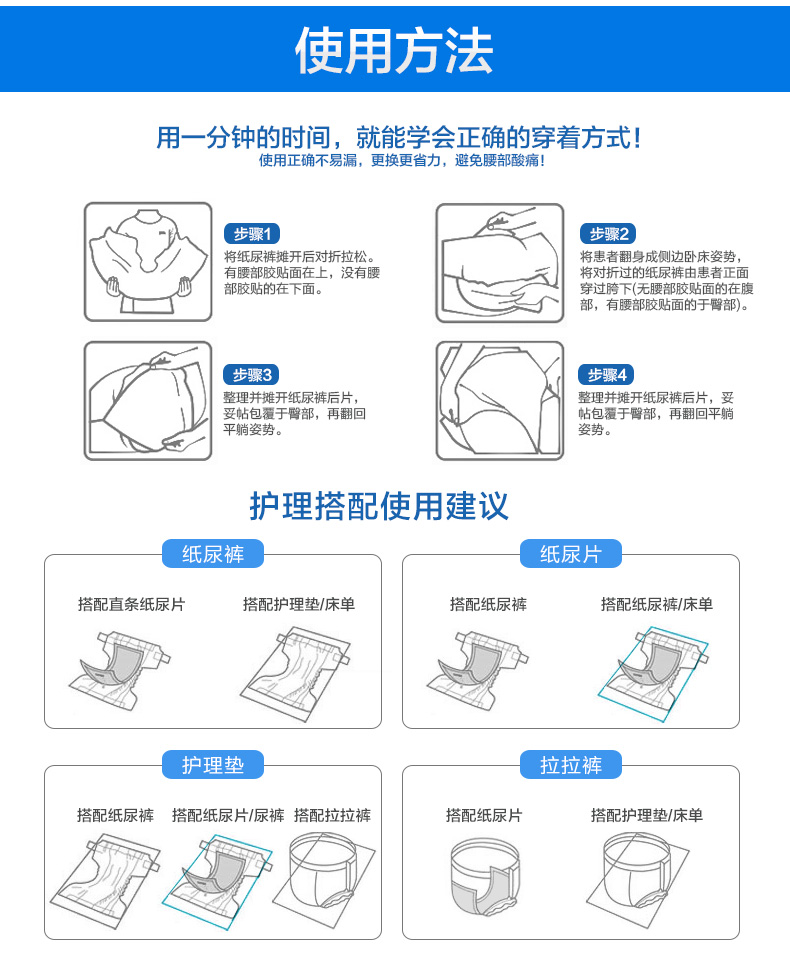 使用方法

用一分钟的时间，就能学会正确的穿着方式！
使用正确不易漏，更换更省力，避免腰部酸痛！

步骤1
将纸尿裤摊开后对折拉松。有腰部胶贴面在上，没有腰部胶贴的在下面。

步骤2
将患者翻身成侧边卧床姿势，将对折过的纸尿裤由患者正面穿过胯下(无腰部胶贴面的在腹部，有腰部胶贴面的于臀部)。

步骤3
整理并摊开纸尿裤后片，妥帖包覆于臀部，再翻回平躺姿势。

步骤4
整理并摊开纸尿裤后片，妥帖包覆于臀部，再翻回平躺姿势。

护理搭配使用建议

纸尿裤
搭配直条纸尿片
搭配护理垫/床单

纸尿片
搭配纸尿裤
搭配纸尿裤/床单

护理垫
搭配纸尿裤
搭配纸尿片/尿裤
搭配拉拉裤

拉拉裤
搭配纸尿片
搭配护理垫/床单